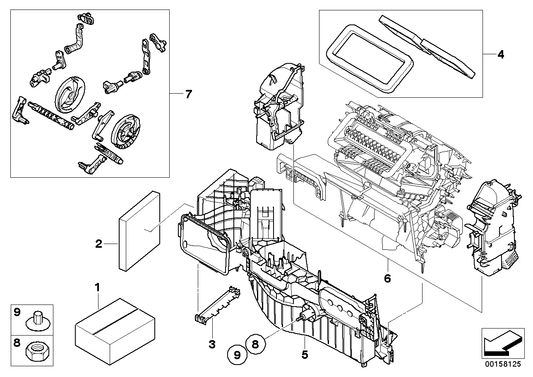 7
4
2
6
1
9
8
3
9
8
5
00158125