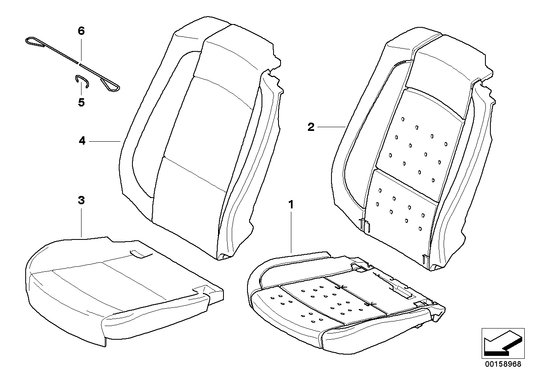 6
5
4
3
2
1
00158968