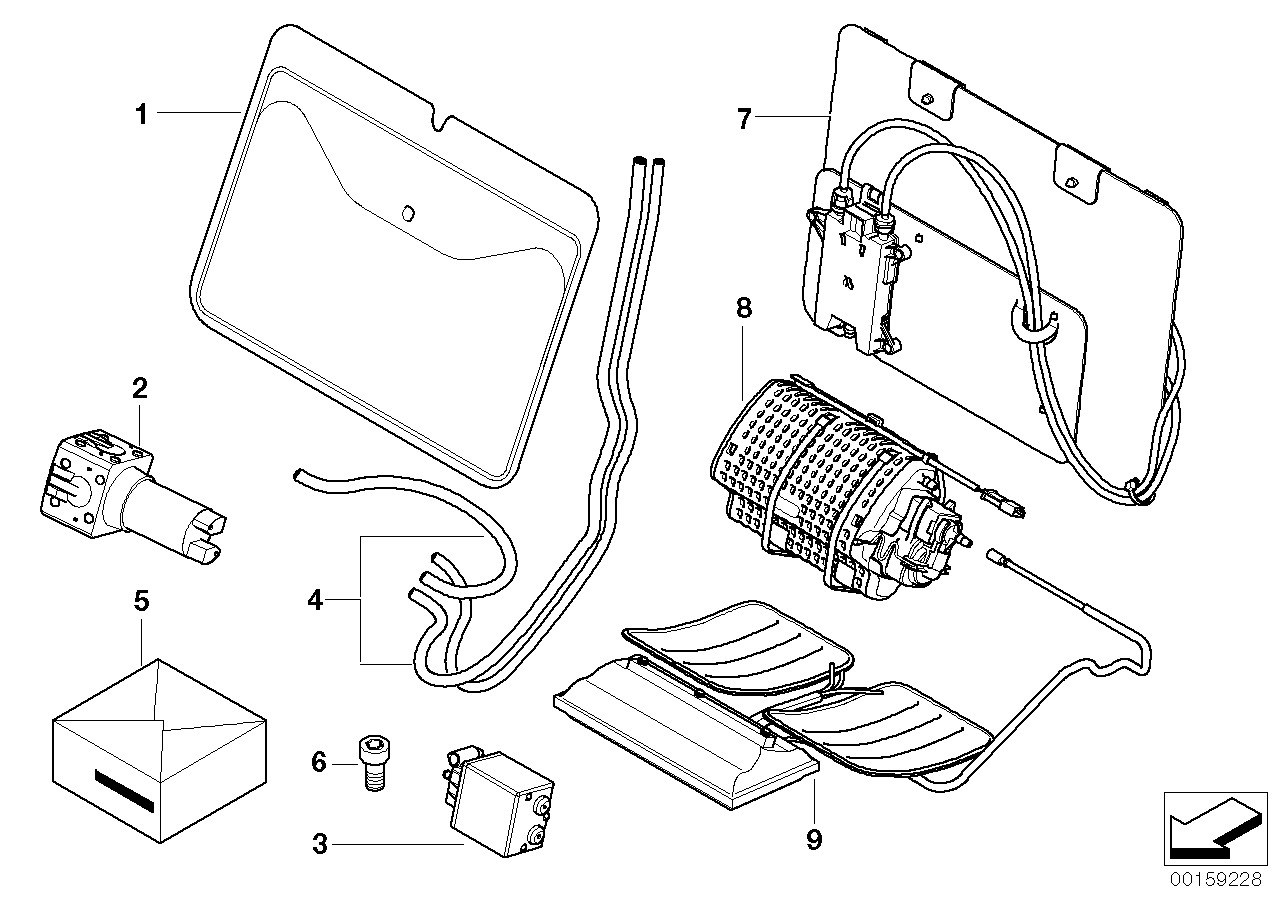 1
7
8
2
4
5
6
3
9
00159228