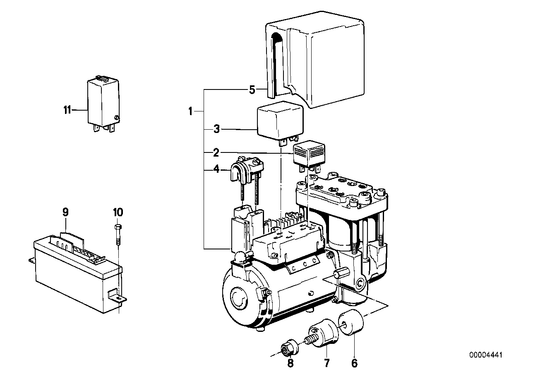 11
5
1
3
2
4
9
10
8
7
6
00004441