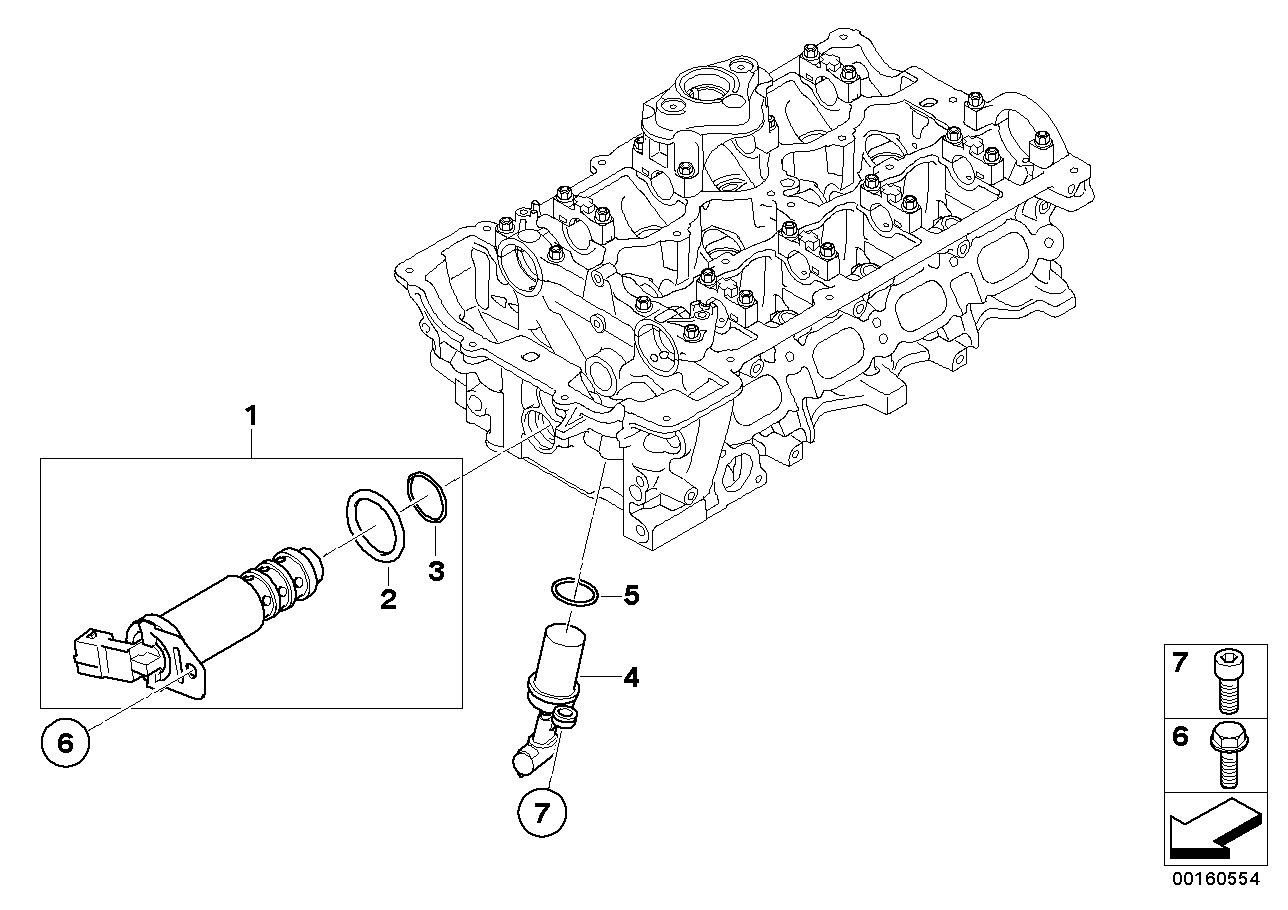 1

2

3

5

4

6

7

7

6

00160554