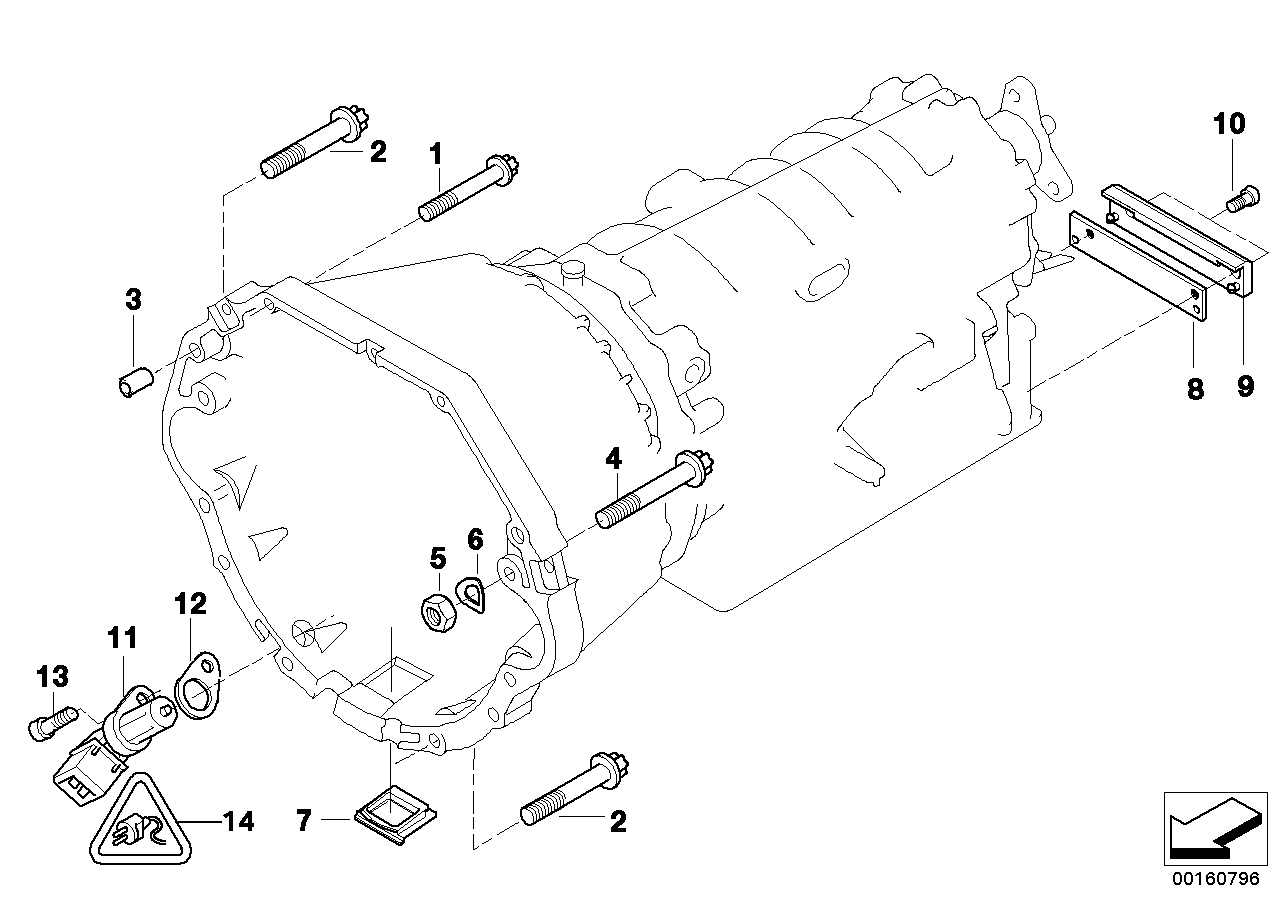 2
1
10
3
8
9
4
5
6
12
11
13
14
7
2
00160796