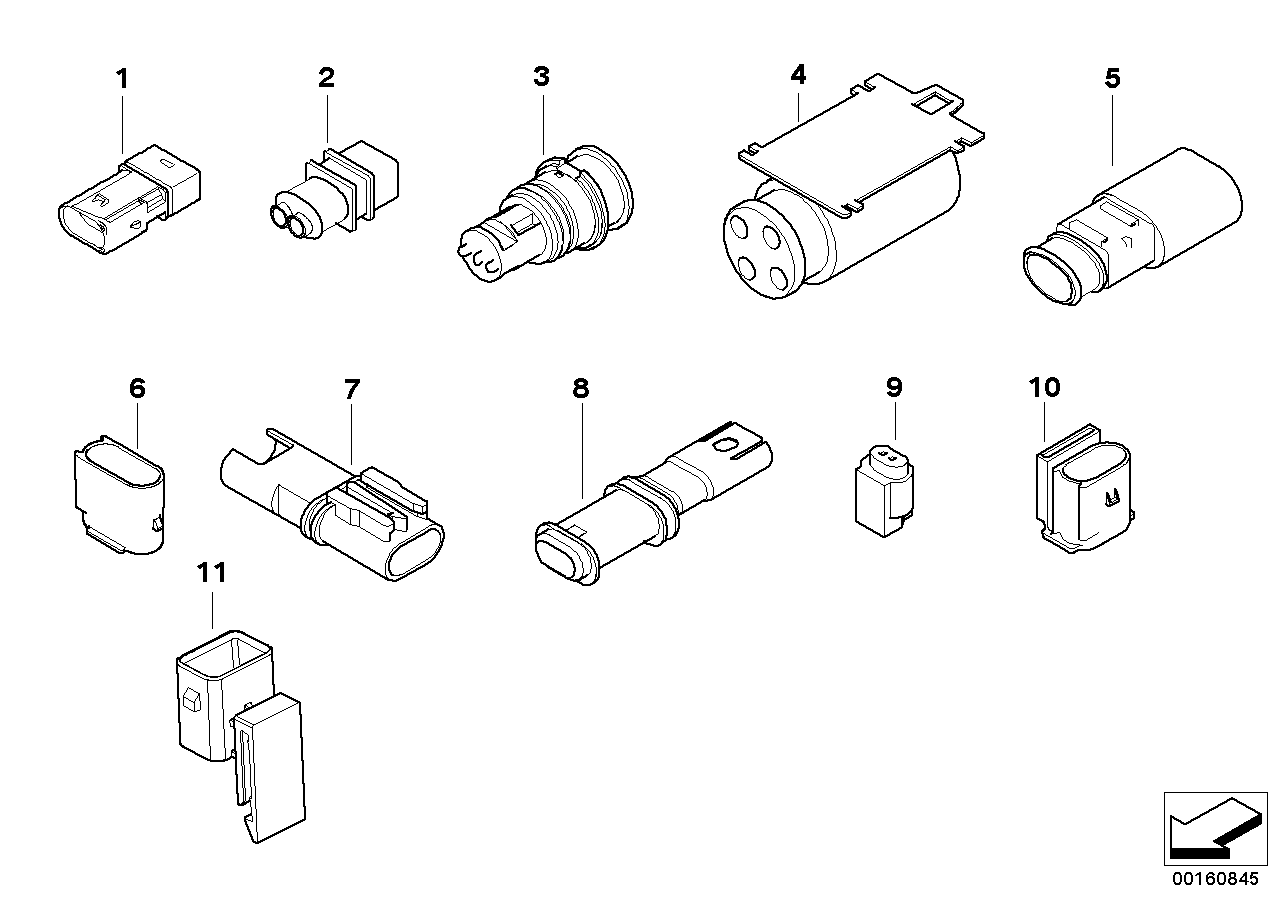 1
2
3
4
5
6
7
8
9
10
11
00160845