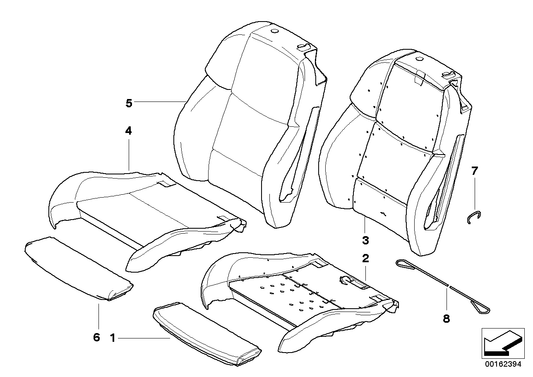 5

4

7

3

2

8

6

1

00162394