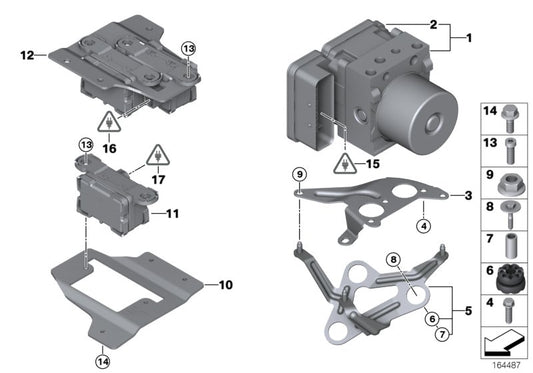 12
13
16
13
17
11
10
14
2
1
15
9
3
4
8
5
6
7
14
13
9
8
7
6
4
164487