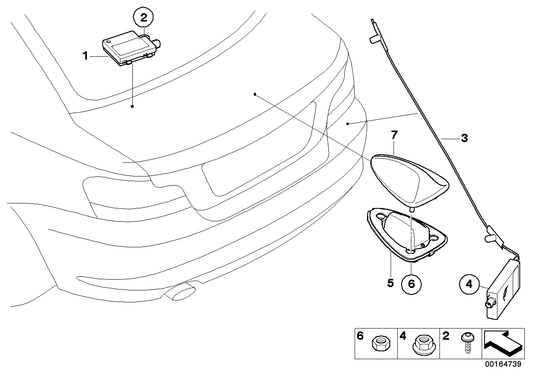 2
1
7
3
5
6
4
6
4
2
00164739