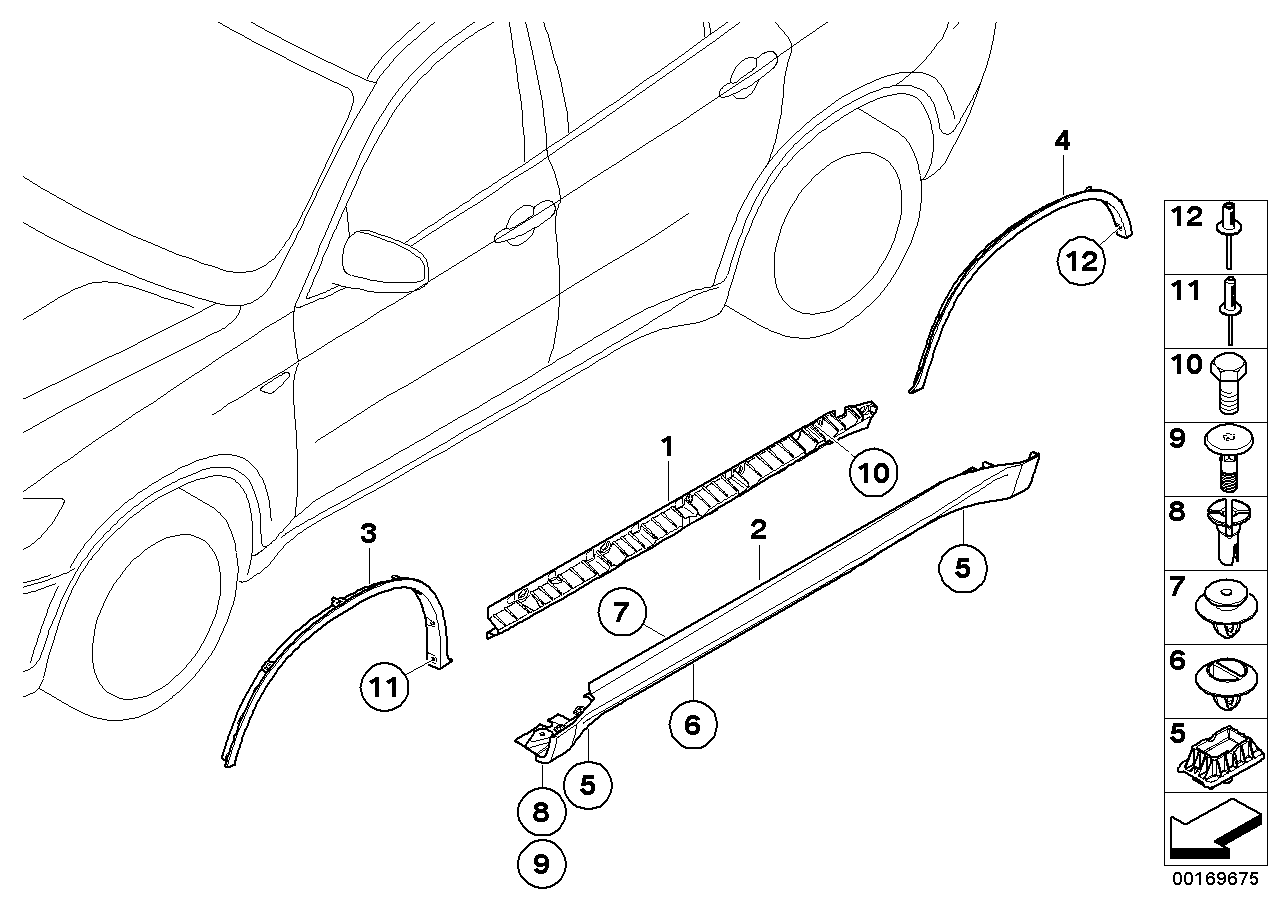 4
12
1
10
2
5
3
7
11
6
5
8
9
12
11
10
9
8
7
6
5
00169675