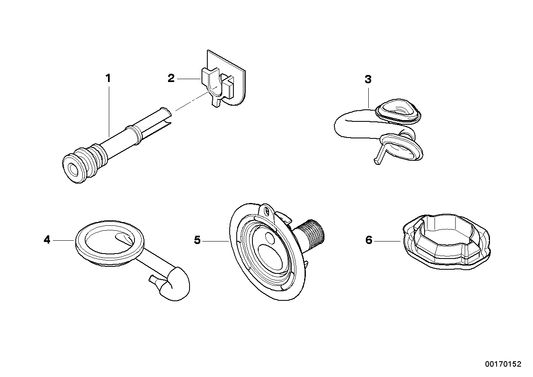 1
2
3
4
5
6
00170152