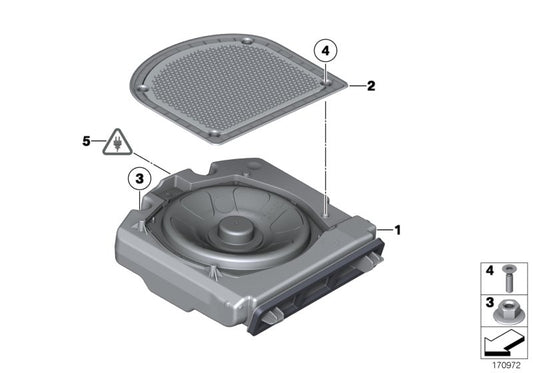 4
2
5
3
1
4
3
170972