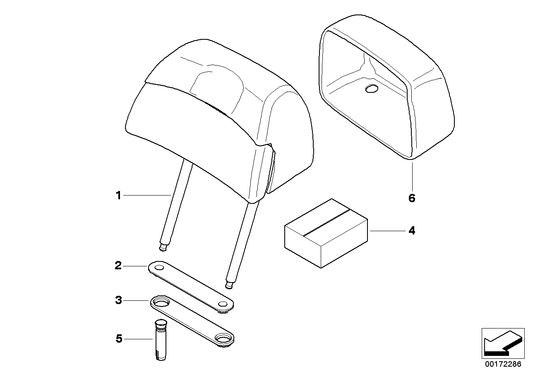 1
6
4
2
3
5
00172286