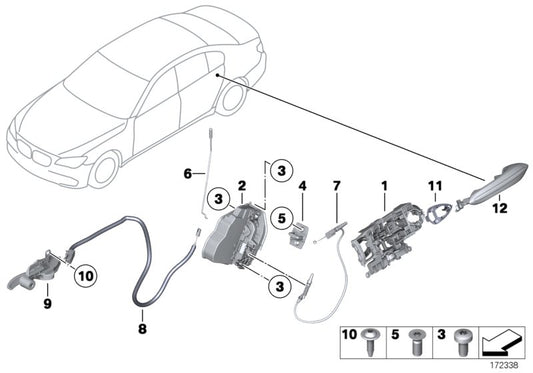 6
3
2
3
4
5
7
1
11
12
10
9
8
3
10
5
3
172338