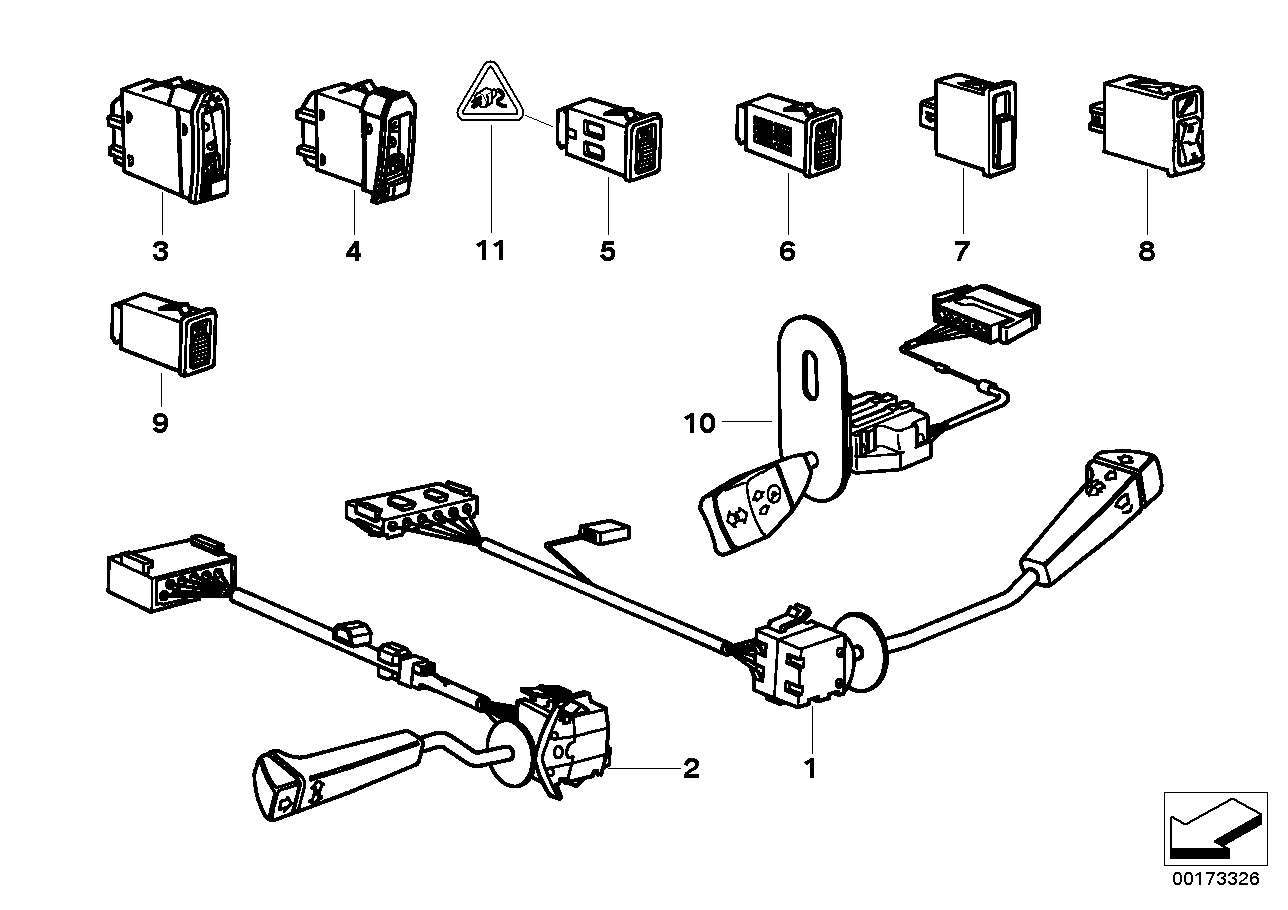 3
4
11
5
6
7
8
9
10
2
1
00173326