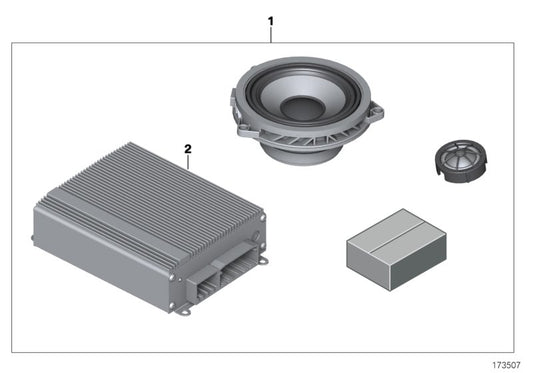 1

2

173507