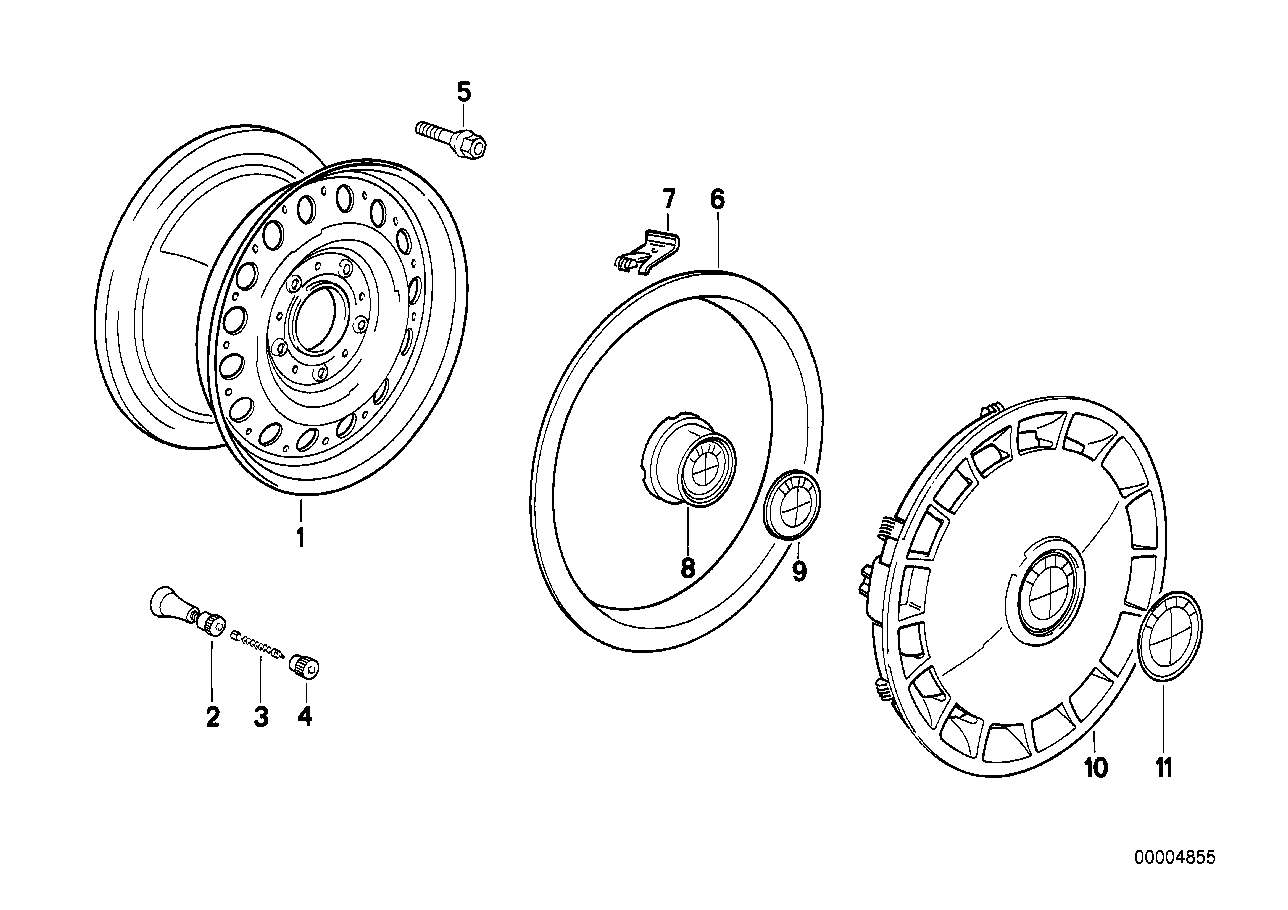 5
7
6
1
8
9
2
3
4
10
11
00004855