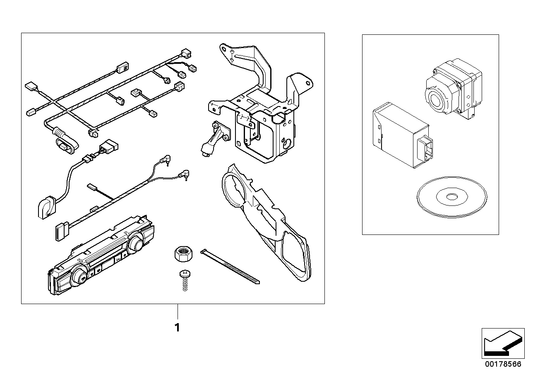 1

00178566