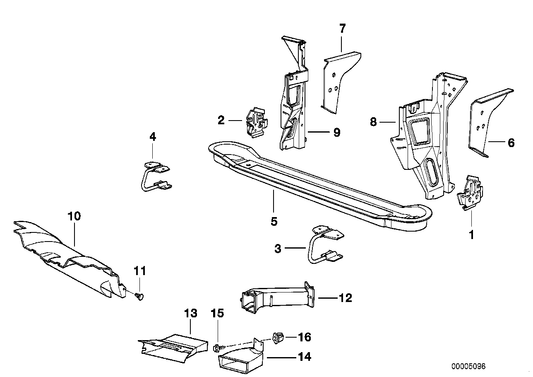 7
2
9
8
6
4
5
1
10
3
11
12
13
15
16
14
00005096