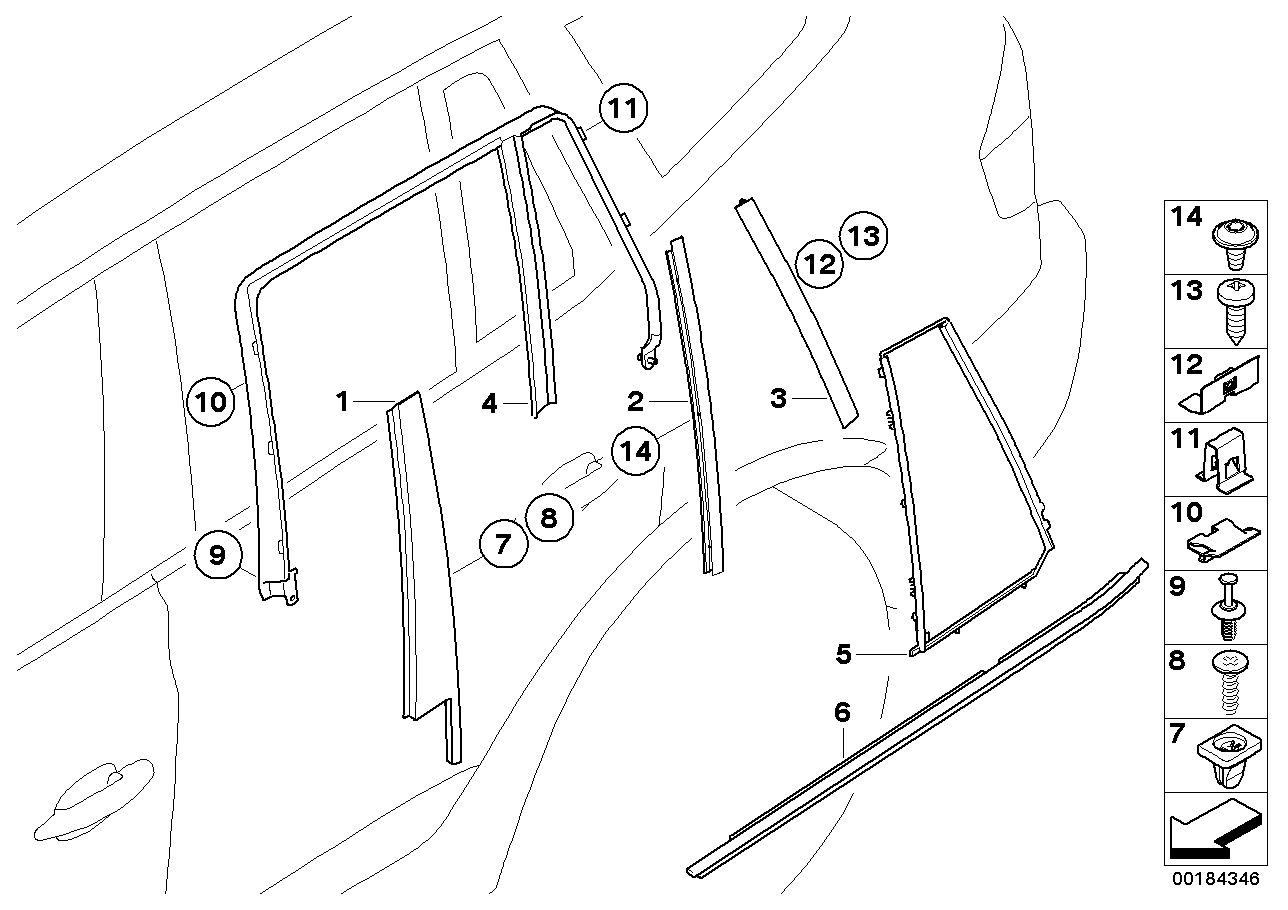 11
13
12
10
1
4
2
3
14
8
7
9
5
6
14
13
12
11
10
9
8
7
00184346