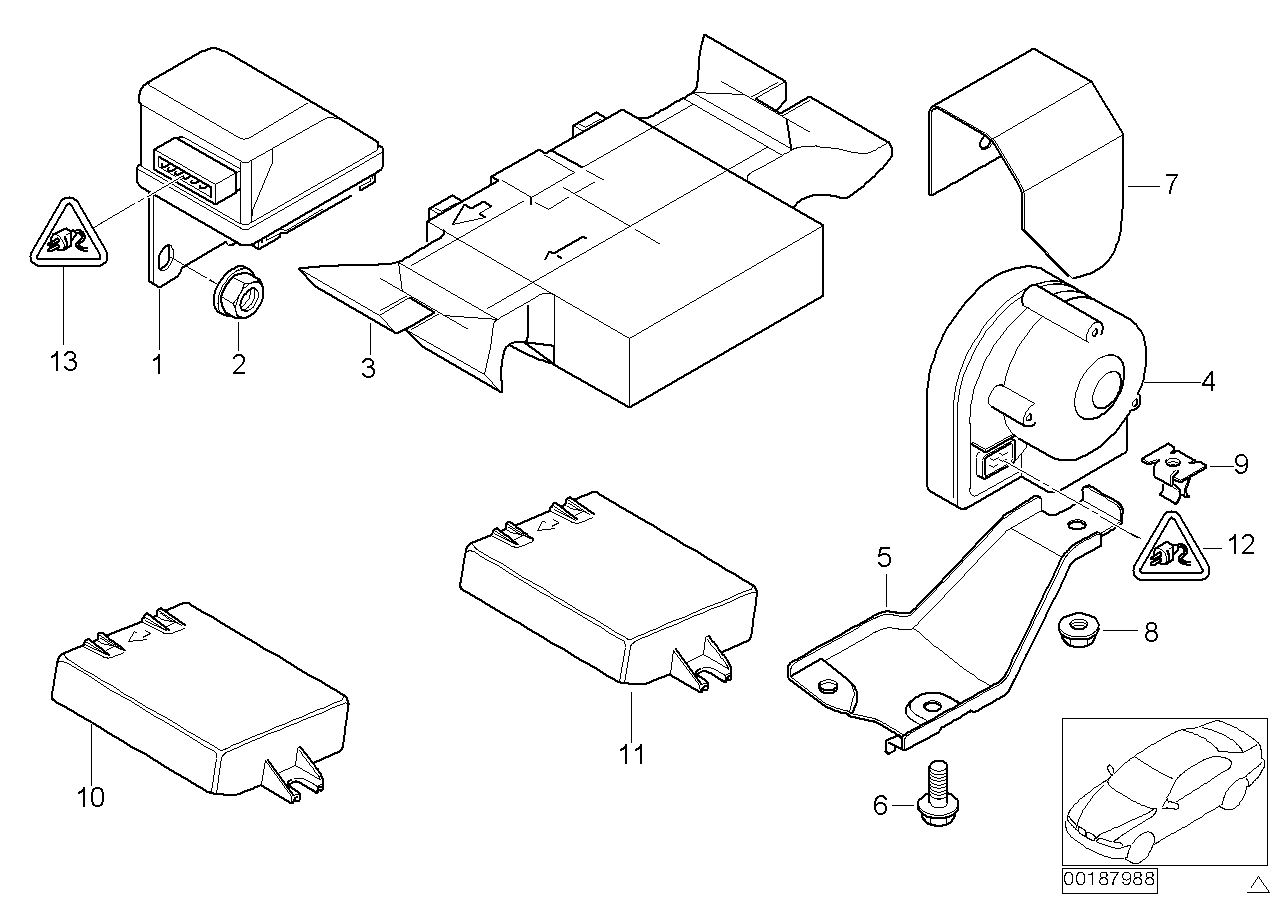 7
13
1
2
3
4
9
12
5
8
10
11
6
00187988