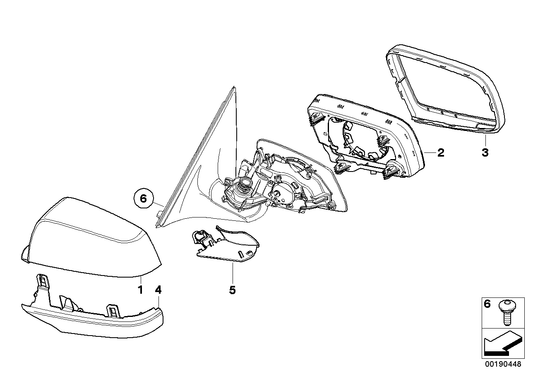 2
3
6
1
4
5
6
00190448