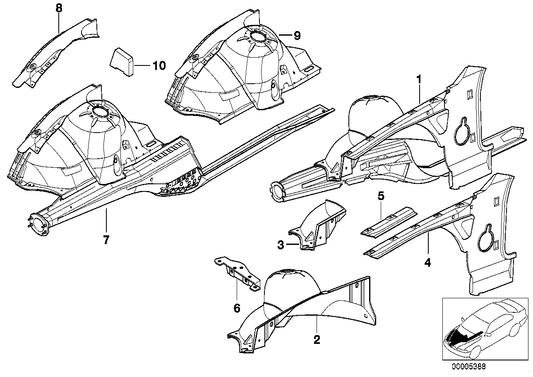 8
9
10
1
7
5
3
4
6
2
00005388