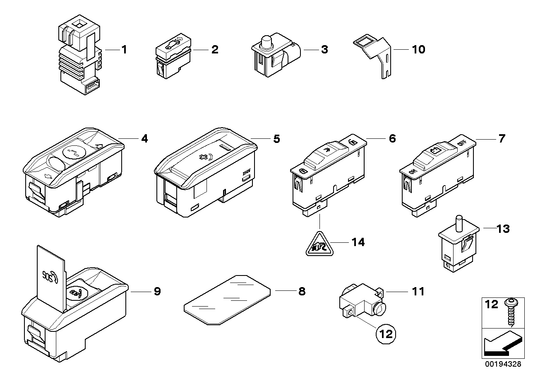 1
2
3
10
4
5
6
7
14
13
SOS
9
8
11
12
12
00194328