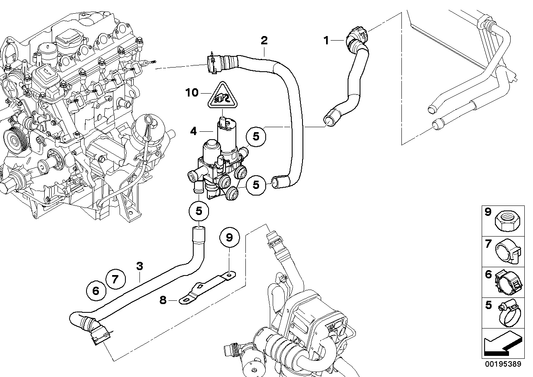 2
1
10
4
5
5
5
9
3
7
6
8
9
7
6
5
00195389