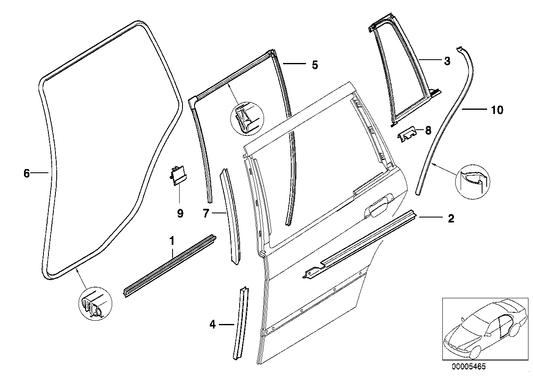 5
3
10
8
6
9
7
2
1
4
00005465