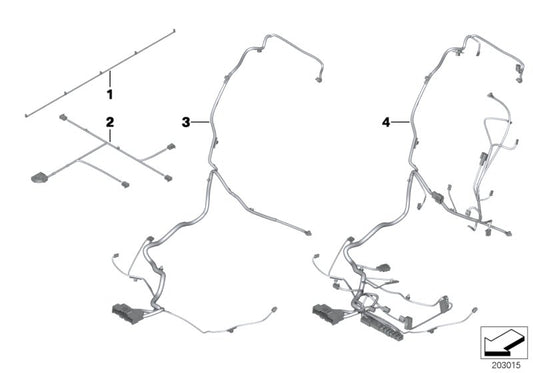 1
2
3
4
203015