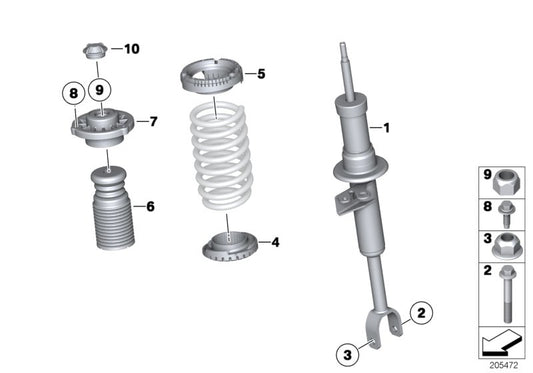 10
8
9
7
6
5
4
1
2
3
9
8
3
2
205472