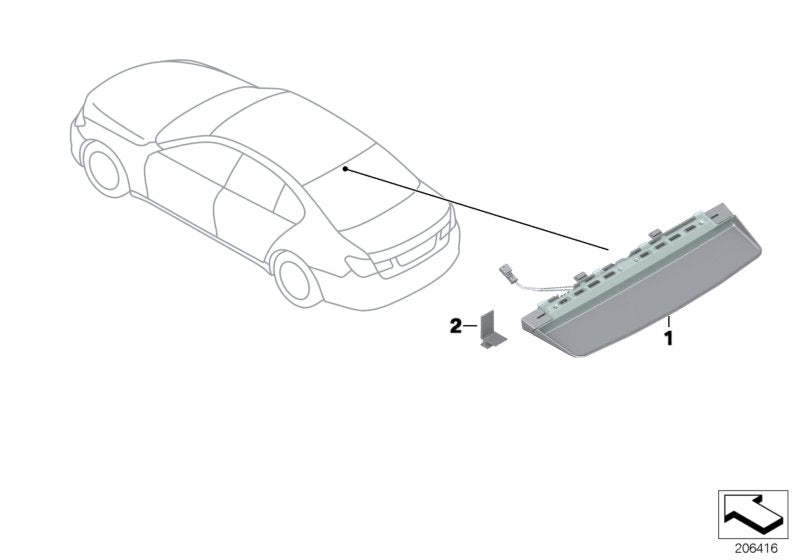 2
1
206416