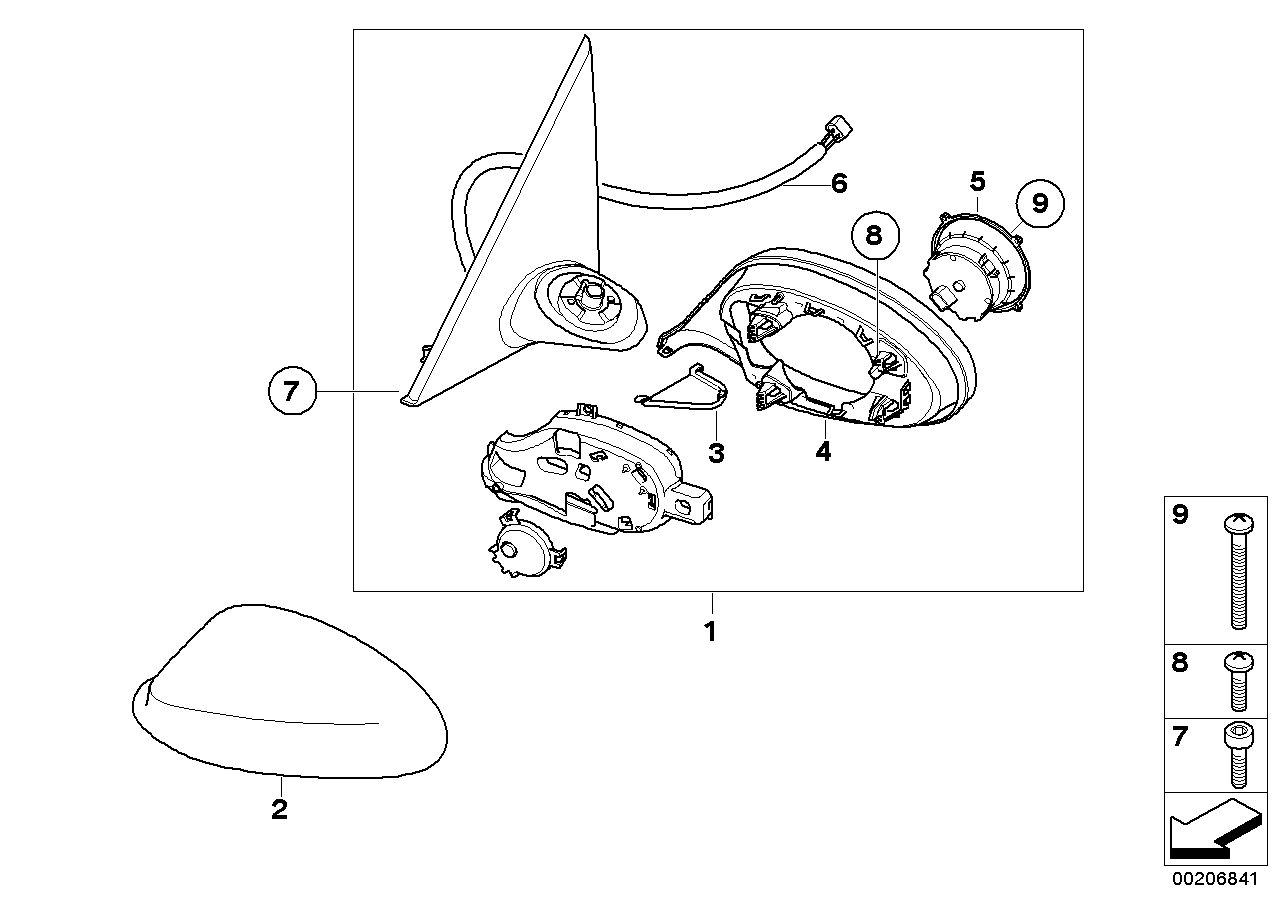 6
5
9
8
7
3
4
1
2
9
8
7
00206841