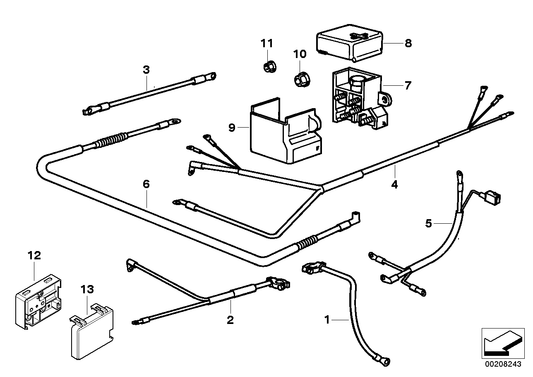 11
10
8
3
7
9
4
6
5
12
13
2
1
00208243