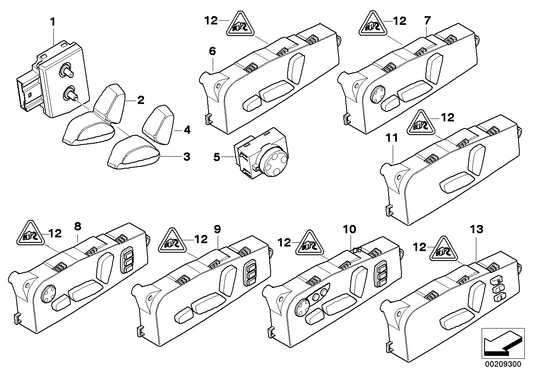 1
2
4
3
12
6
5
12
7
12
11
12
8
12
9
12
10
12
13
00209300