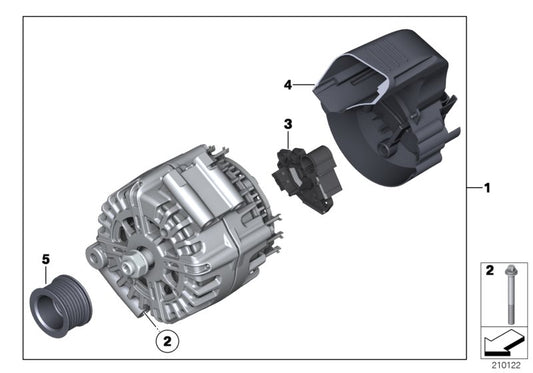 4
3
1
5
2
2
210122