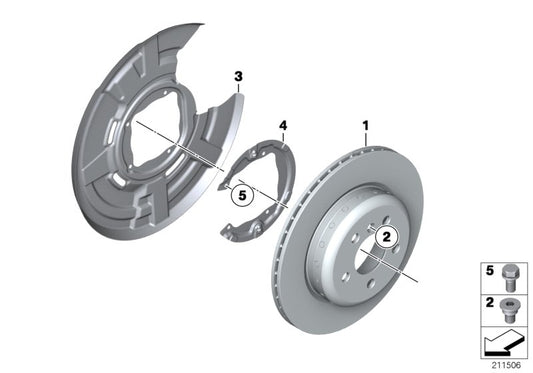 3
4
1
5
2
5
2
211506