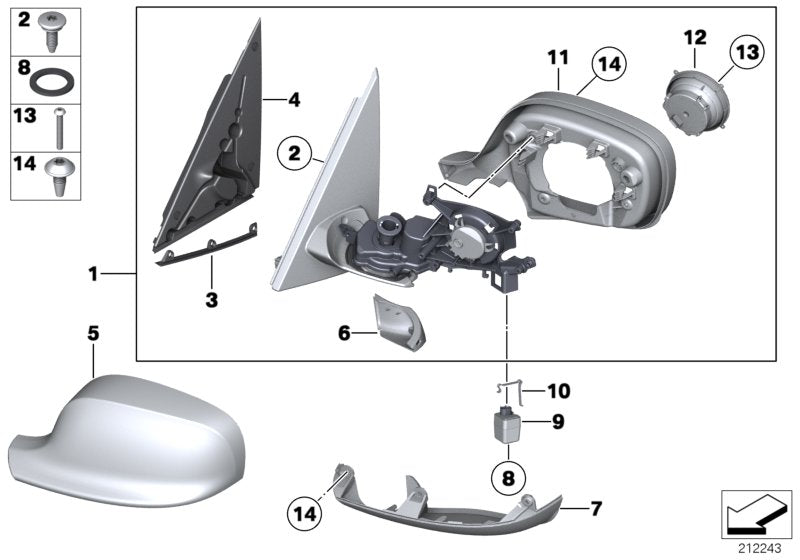 2
8
13
14
4
2
11
14
12
13
1
3
6
5
10
9
8
14
7
212243