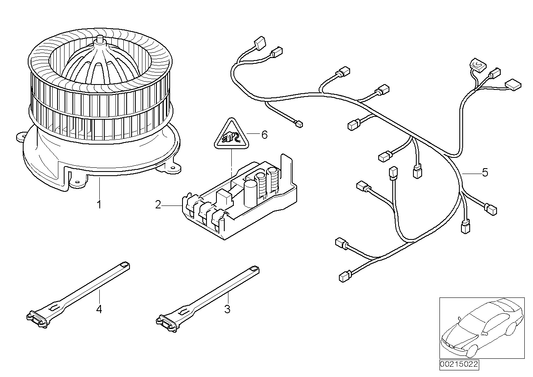 6

5

1

2

4

3

00215022