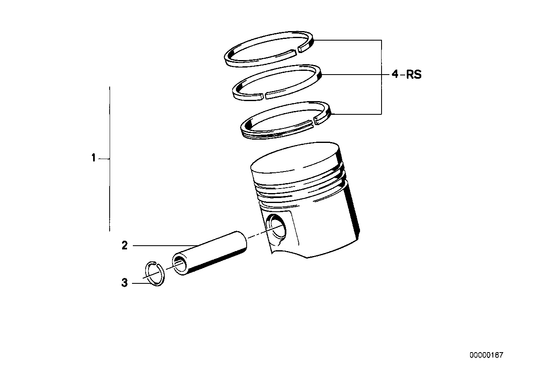 4-RS

1

2

3

00000167