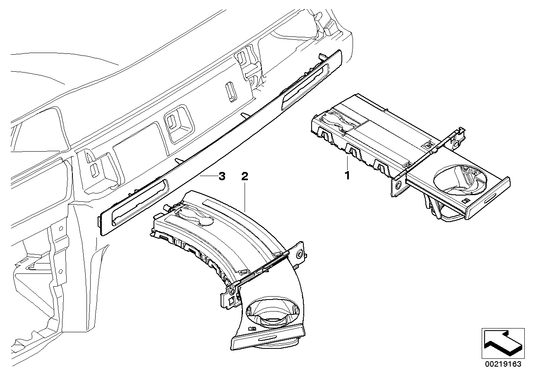 3
2
1
00219163