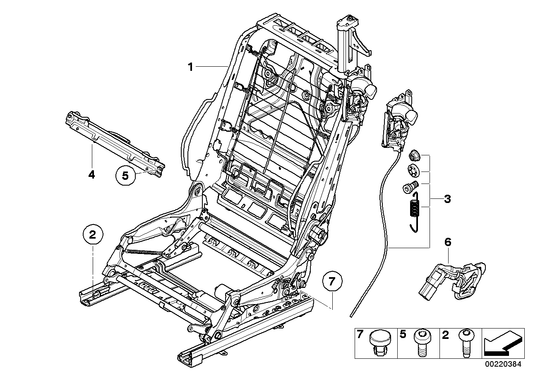 1
4
5
2
3
6
7
7
5
2
00220384