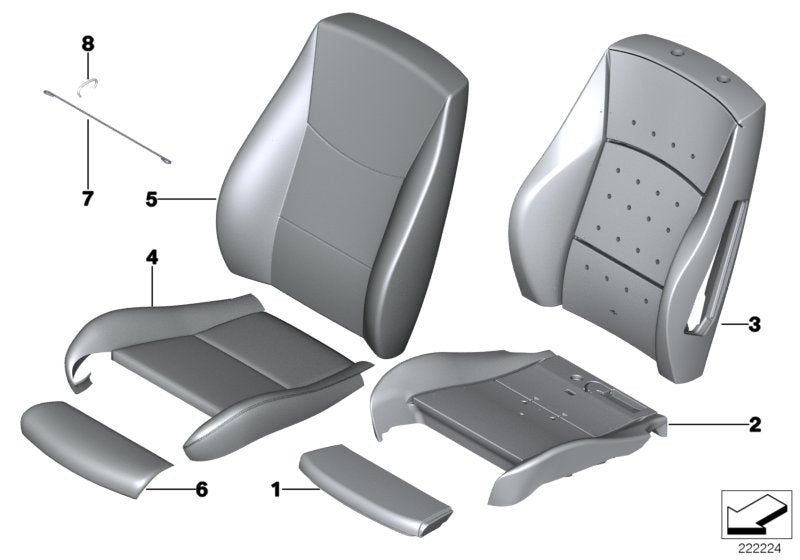 8
7
5
4
3
2
6
1
222224