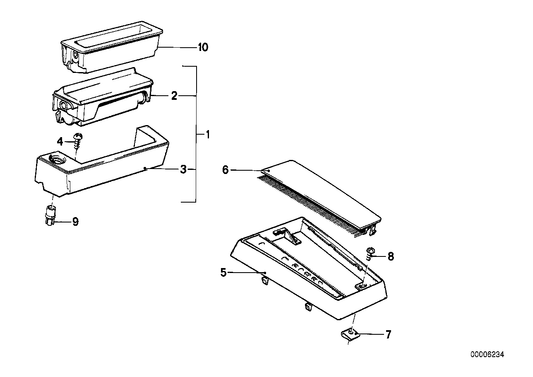 10
2
1
4
3
9
6
8
5
7
00006234