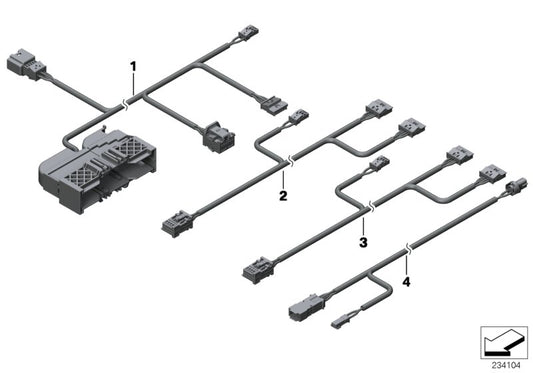 1
2
3
4
234104