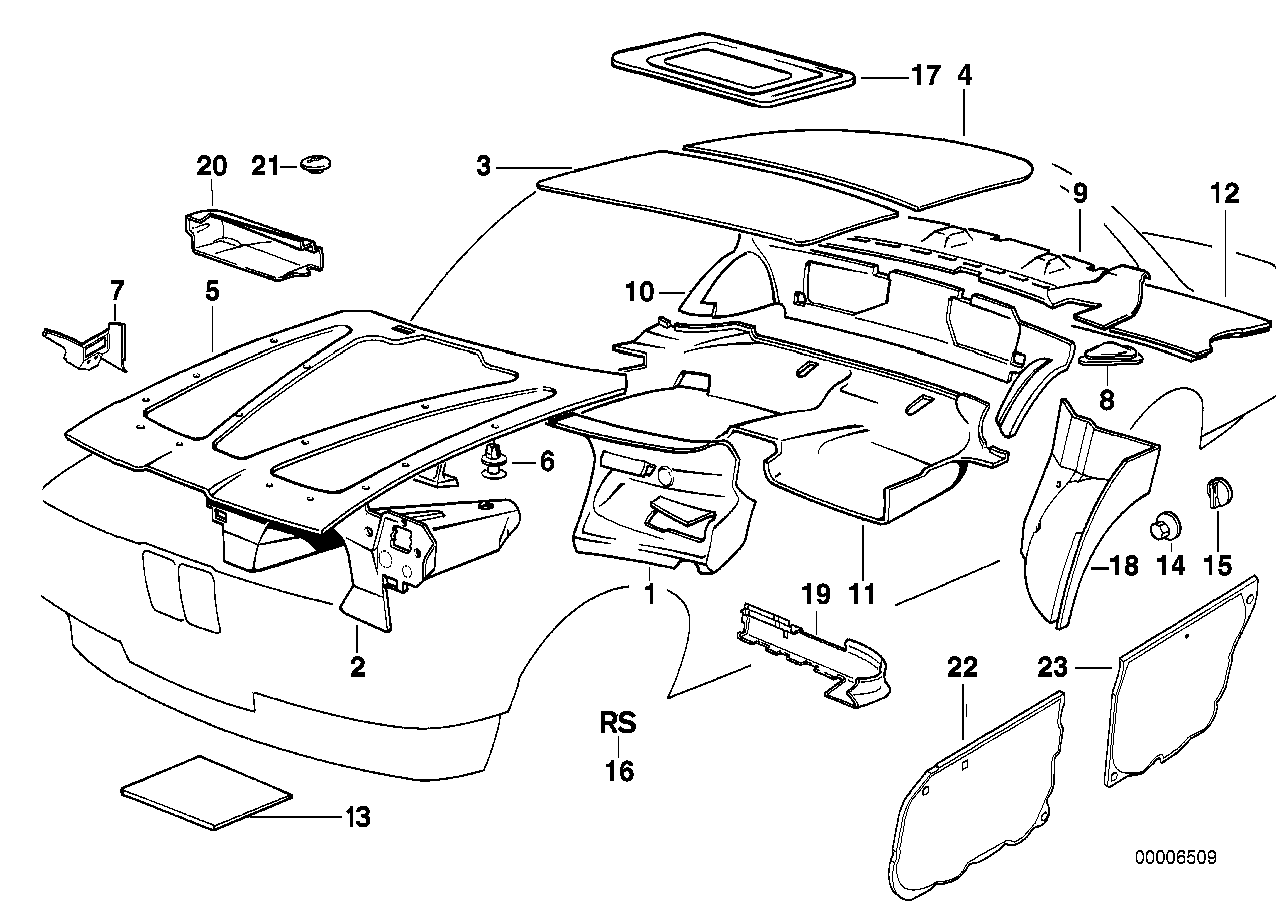 17
4
20
21
3
9
12
7
5
10
8
6
18
14
15
1
19
11
2
22
23
RS
16
13
00006509