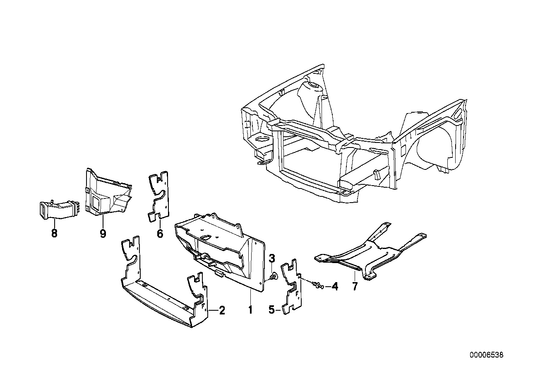 8
9
6
3
4
7
2
1
5
00006538