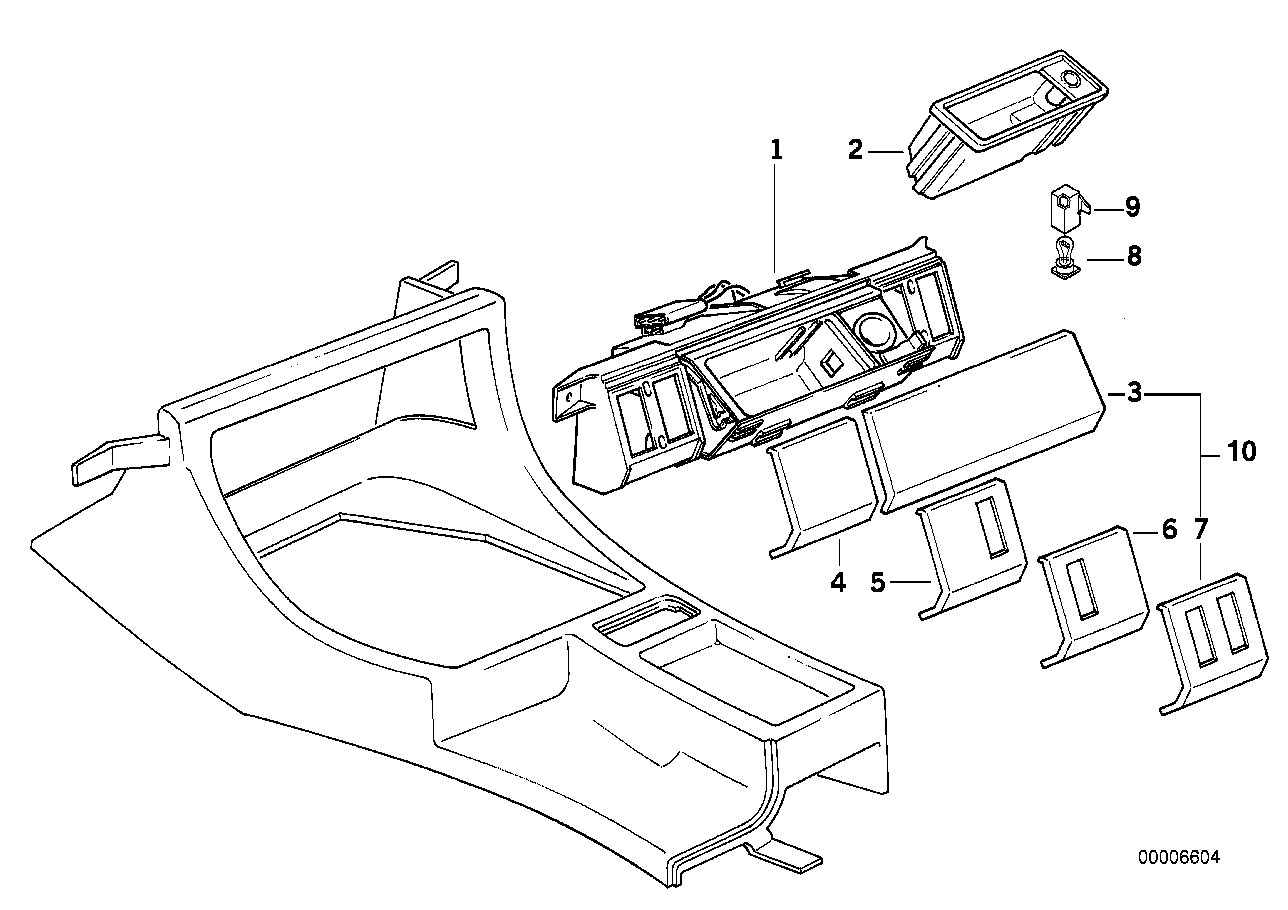 1
2
9
8
3
10
4
5
6
7
00006604