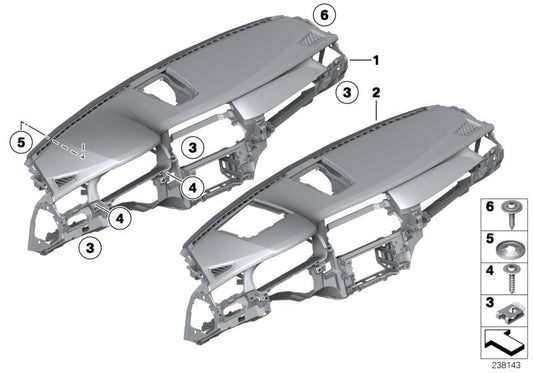 6
1
3
2
5
3
4
4
3
6
5
4
3
238143