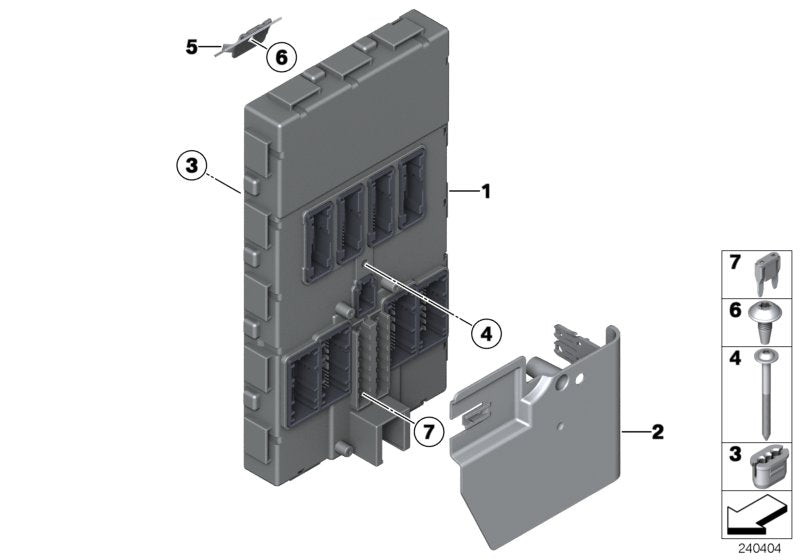 5
6
3
1
4
7
2
7
6
4
3
240404