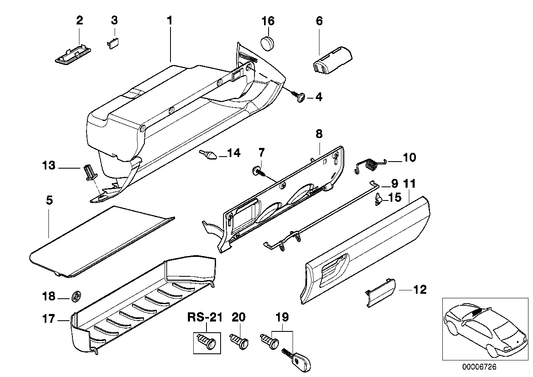 2
3
1
16
6
4
8
14
7
10
13
9
11
15
5
12
18
17
RS-21
20
19
00006726