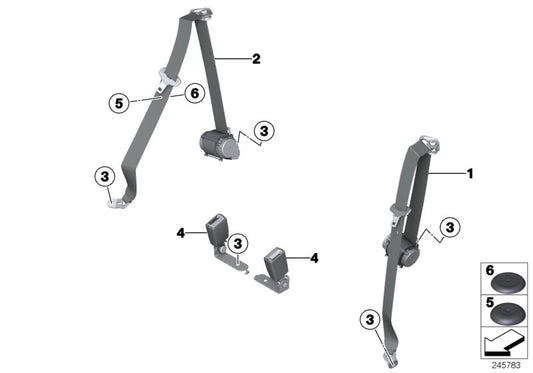 2
5
6
3
3
1
3
4
3
4
3
6
5
245783